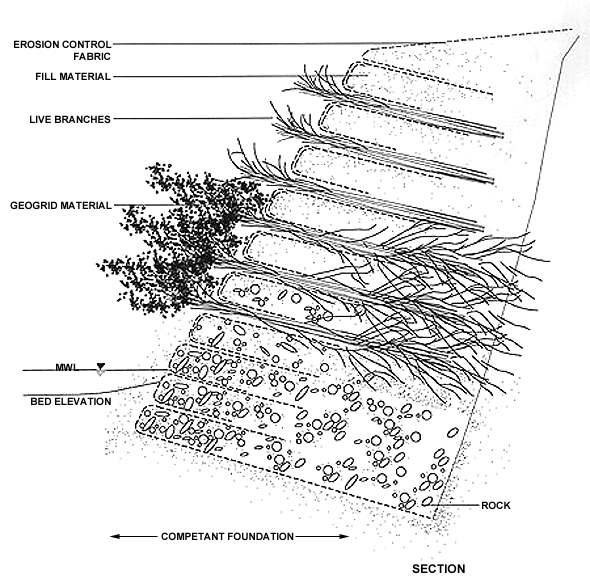 EROSION CONTROL FABRIC

FILL MATERIAL

LIVE BRANCHES

GEOGRID MATERIAL

MWL

BED ELEVATION

ROCK

COMPETANT FOUNDATION

SECTION